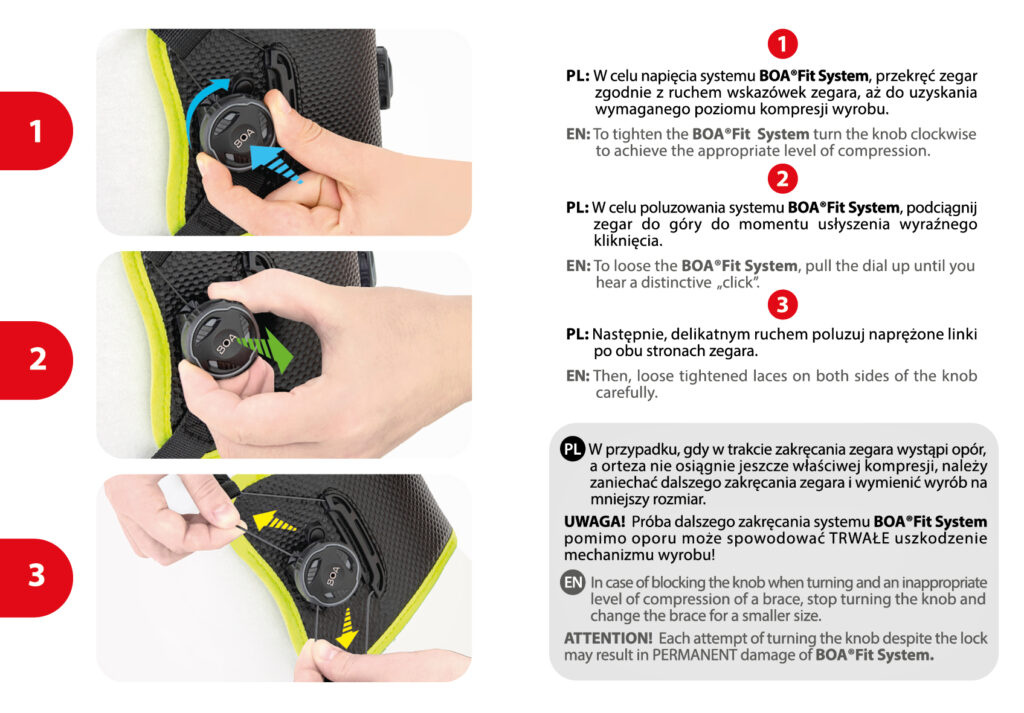 1

BOA

2

BOA

3

BOA

1

PL: W celu napięcia systemu BOA®Fit System, przekręć zegar zgodnie z ruchem wskazówek zegara, aż do uzyskania wymaganego poziomu kompresji wyrobu.

EN: To tighten the BOA®Fit System turn the knob clockwise to achieve the appropriate level of compression.

2

PL: W celu poluzowania systemu BOA®Fit System, podciągnij zegar do góry do momentu usłyszenia wyraźnego kliknięcia.

EN: To loose the BOA®Fit System, pull the dial up until you hear a distinctive „click".

3

PL: Następnie, delikatnym ruchem poluzuj naprężone linki po obu stronach zegara.

EN: Then, loose tightened laces on both sides of the knob carefully.

PL W przypadku, gdy w trakcie zakręcania zegara wystąpi opór, a orteza nie osiągnie jeszcze właściwej kompresji, należy zaniechać dalszego zakręcania zegara i wymienić wyrób na mniejszy rozmiar.

UWAGA! Próba dalszego zakręcania systemu BOA®Fit System pomimo oporu może spowodować TRWAŁE uszkodzenie mechanizmu wyrobu!

EN In case of blocking the knob when turning and an inappropriate level of compression of a brace, stop turning the knob and change the brace for a smaller size.

ATTENTION! Each attempt of turning the knob despite the lock may result in PERMANENT damage of BOA®Fit System.