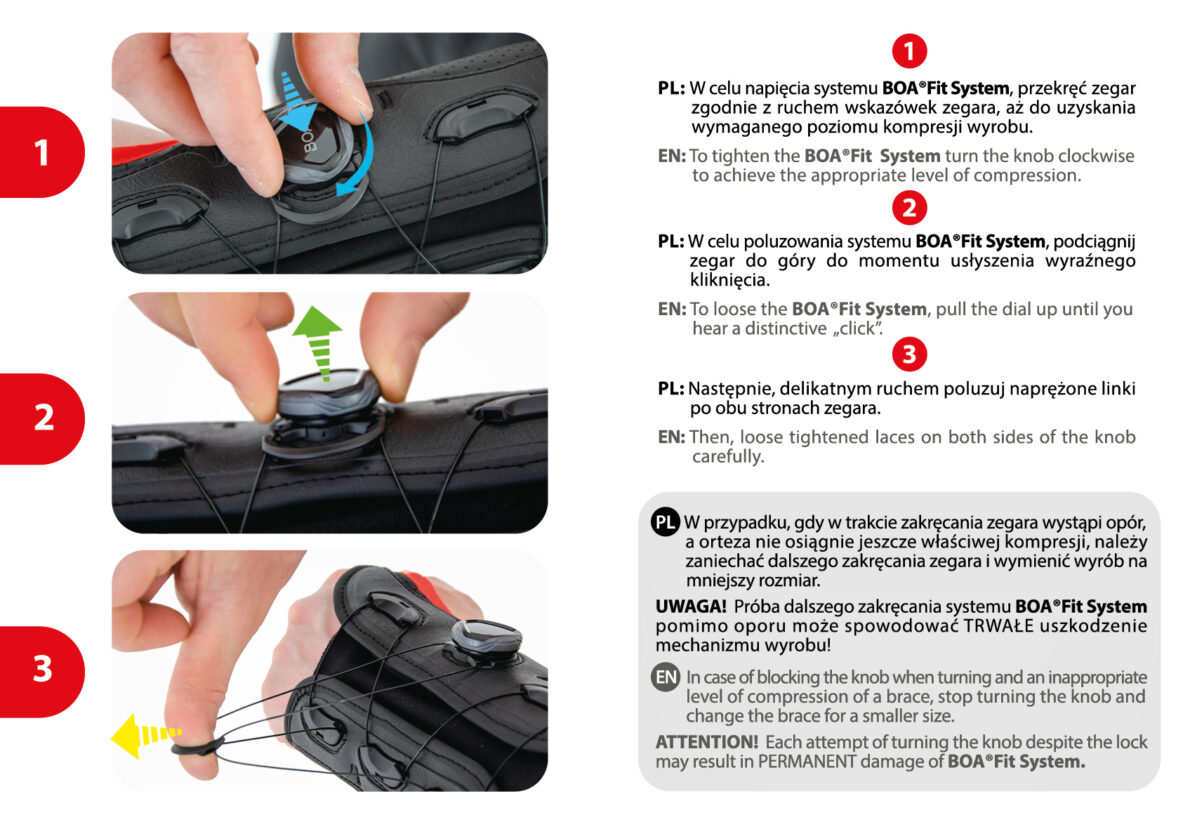 1

2

3

1

PL: W celu napięcia systemu BOA®Fit System, przekręć zegar zgodnie z ruchem wskazówek zegara, aż do uzyskania wymaganego poziomu kompresji wyrobu.

EN: To tighten the BOA®Fit System turn the knob clockwise to achieve the appropriate level of compression.

2

PL: W celu poluzowania systemu BOA®Fit System, podciągnij zegar do góry do momentu usłyszenia wyraźnego kliknięcia.

EN: To loose the BOA®Fit System, pull the dial up until you hear a distinctive „click".

3

PL: Następnie, delikatnym ruchem poluzuj naprężone linki po obu stronach zegara.

EN: Then, loose tightened laces on both sides of the knob carefully.

PL W przypadku, gdy w trakcie zakręcania zegara wystąpi opór, a orteza nie osiągnie jeszcze właściwej kompresji, należy zaniechać dalszego zakręcania zegara i wymienić wyrób na mniejszy rozmiar.

UWAGA! Próba dalszego zakręcania systemu BOA®Fit System pomimo oporu może spowodować TRWAŁE uszkodzenie mechanizmu wyrobu!

EN In case of blocking the knob when turning and an inappropriate level of compression of a brace, stop turning the knob and change the brace for a smaller size.

ATTENTION! Each attempt of turning the knob despite the lock may result in PERMANENT damage of BOA®Fit System.