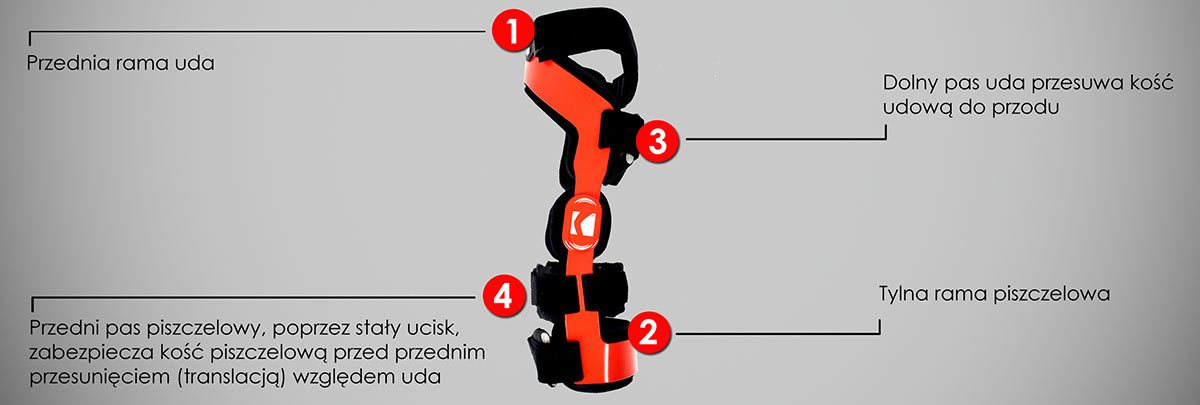 1
Przednia rama uda

Dolny pas uda przesuwa kość udową do przodu
3

4
Przedni pas piszczelowy, poprzez stały ucisk, zabezpiecza kość piszczelową przed przednim przesunięciem (translacją) względem uda

Tylna rama piszczelowa
2