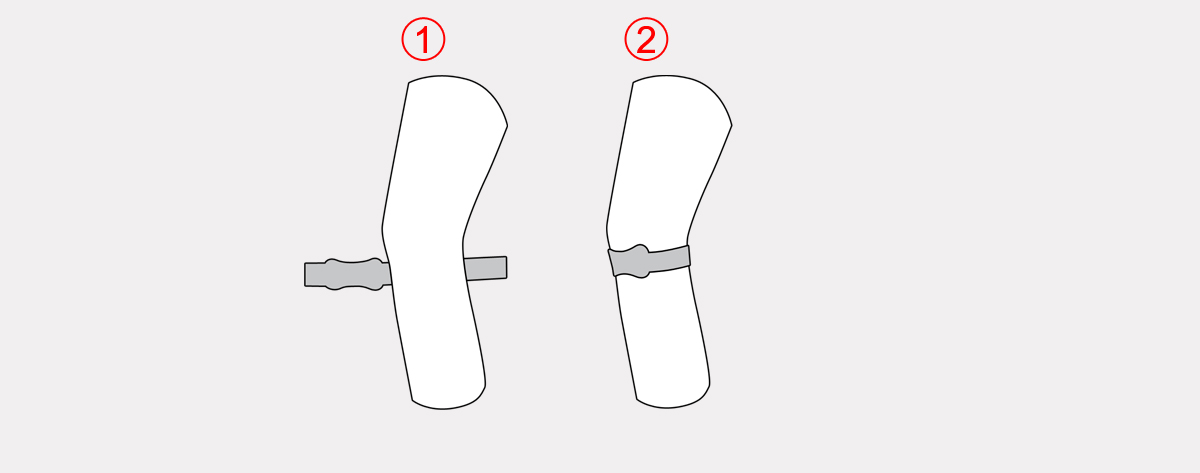 ①

②