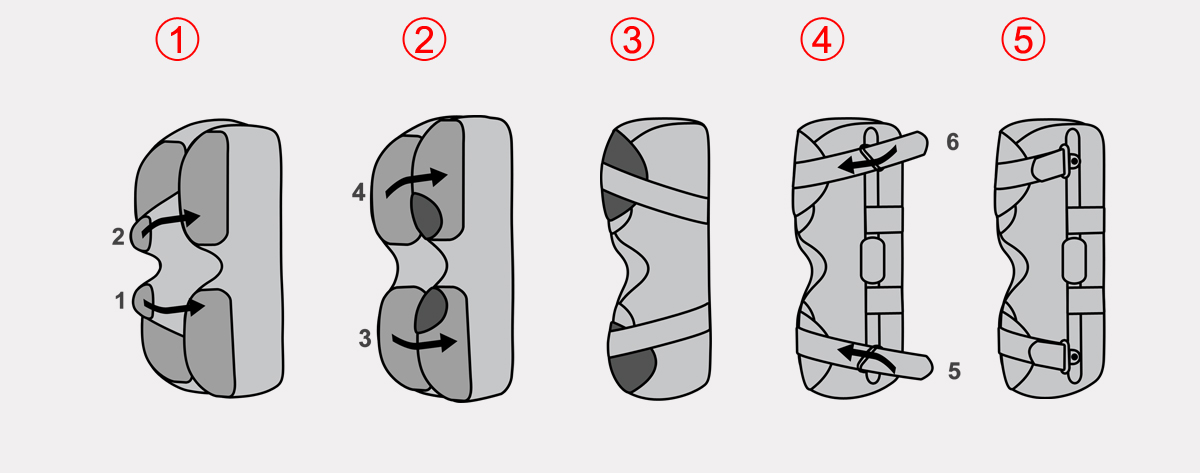 ①
②
③
④
⑤
2
1
4
3
6
5