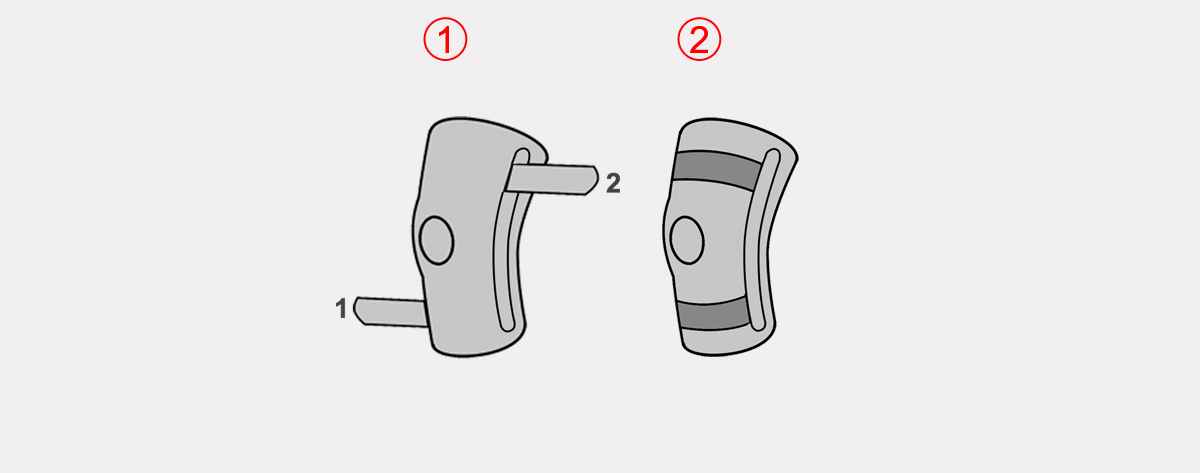 ①
②
2
1