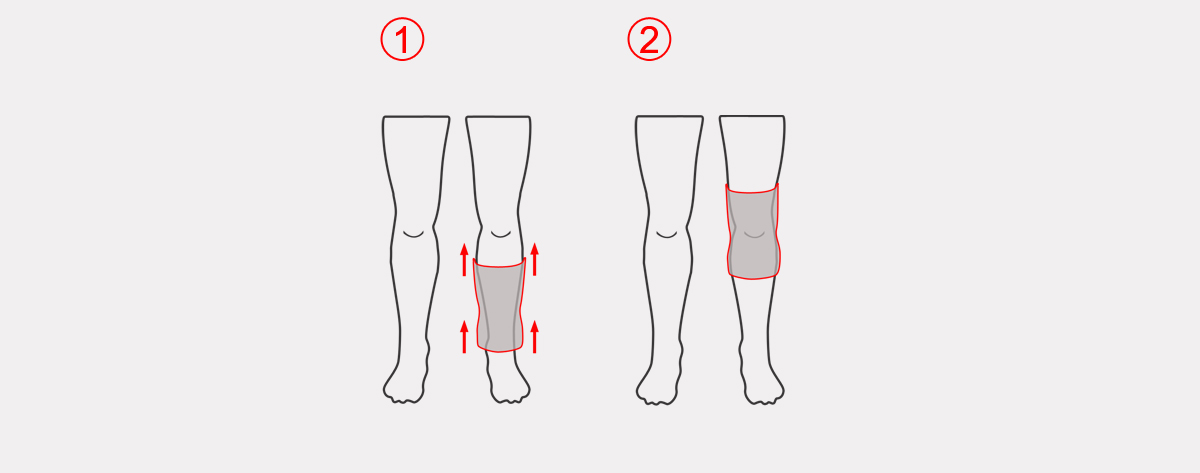 ①

②