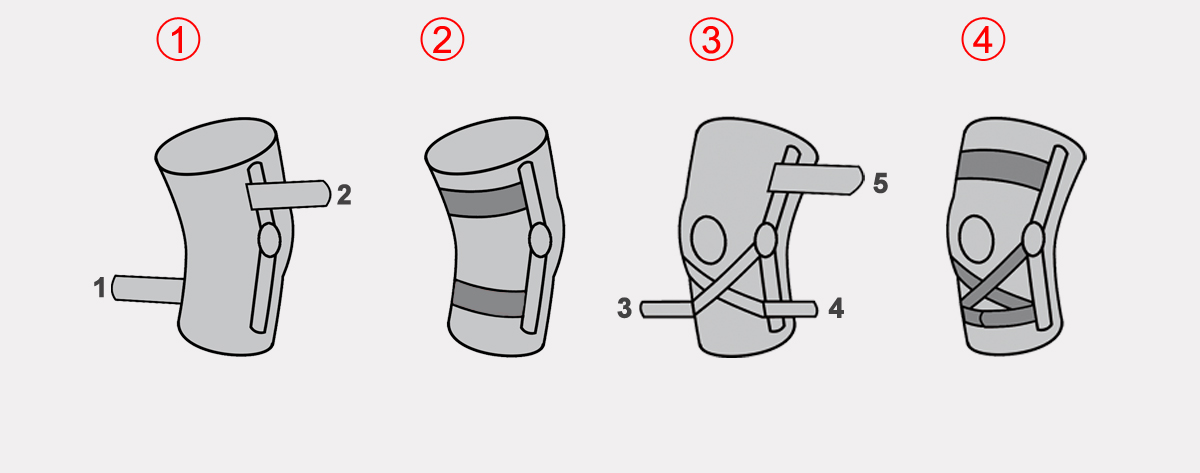 ①
②
③
④
2
1
5
3
4